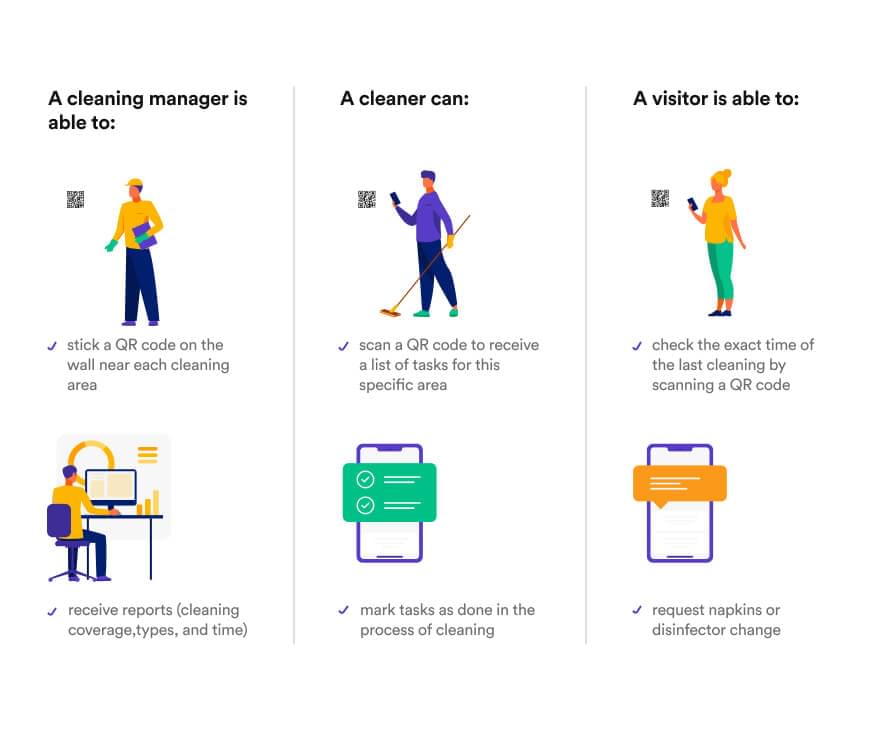 A cleaning manager is able to:

✓ stick a QR code on the wall near each cleaning area

✓ receive reports (cleaning coverage,types, and time)

A cleaner can:

✓ scan a QR code to receive a list of tasks for this specific area

✓ mark tasks as done in the process of cleaning

A visitor is able to:

✓ check the exact time of the last cleaning by scanning a QR code

✓ request napkins or disinfector change